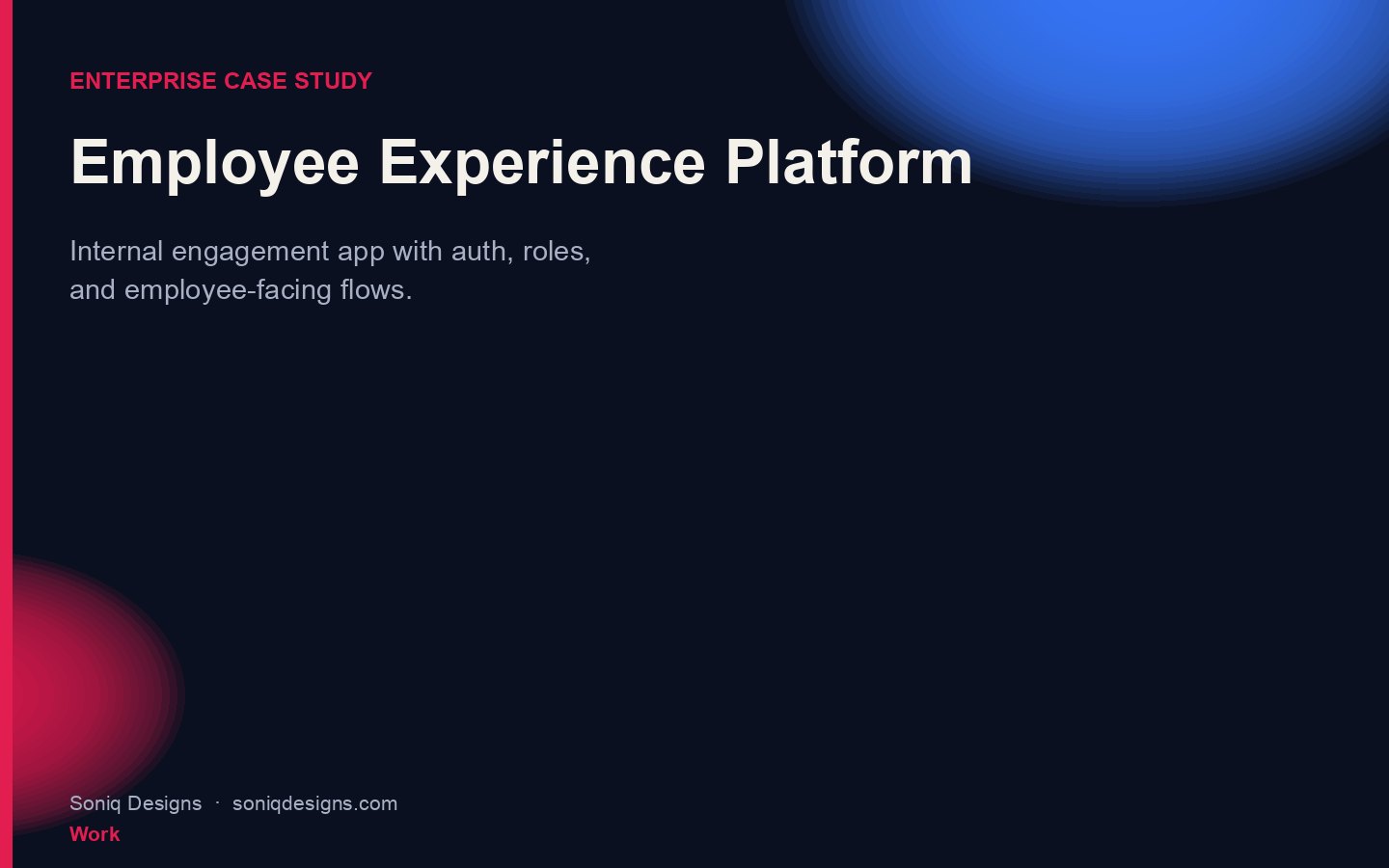 ENTERPRISE CASE STUDY

Employee Experience Platform

Internal engagement app with auth, roles, and employee-facing flows.

Soniq Designs · soniqdesigns.com

Work